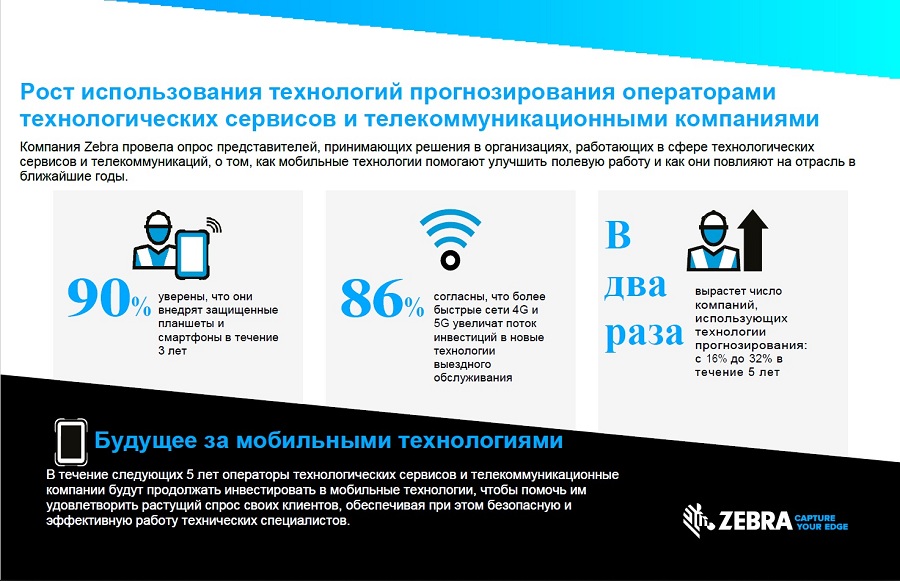 Рост использования технологий прогнозирования операторами технологических сервисов и телекоммуникационными компаниями

Компания Zebra провела опрос представителей, принимающих решения в организациях, работающих в сфере технологических сервисов и телекоммуникаций, о том, как мобильные технологии помогают улучшить полевую работу и как они повлияют на отрасль в ближайшие годы.

90% уверены, что они внедрят защищенные планшеты и смартфоны в течение 3 лет

86% согласны, что более быстрые сети 4G и 5G увеличат поток инвестиций в новые технологии выездного обслуживания

В два раза вырастет число компаний, использующих технологии прогнозирования: с 16% до 32% в течение 5 лет

Будущее за мобильными технологиями

В течение следующих 5 лет операторы технологических сервисов и телекоммуникационные компании будут продолжать инвестировать в мобильные технологии, чтобы помочь им удовлетворить растущий спрос своих клиентов, обеспечивая при этом безопасную и эффективную работу технических специалистов.

ZEBRA CAPTURE YOUR EDGE