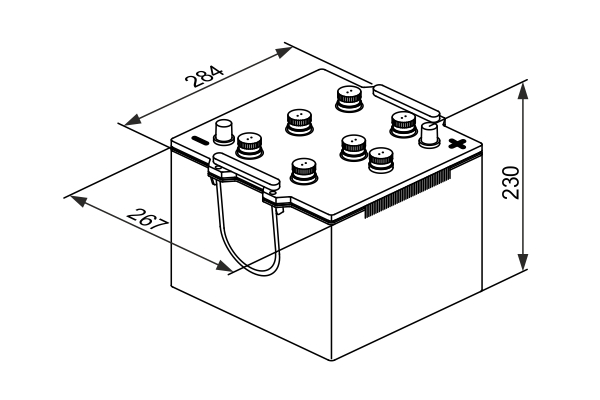 284
267
230
−
+