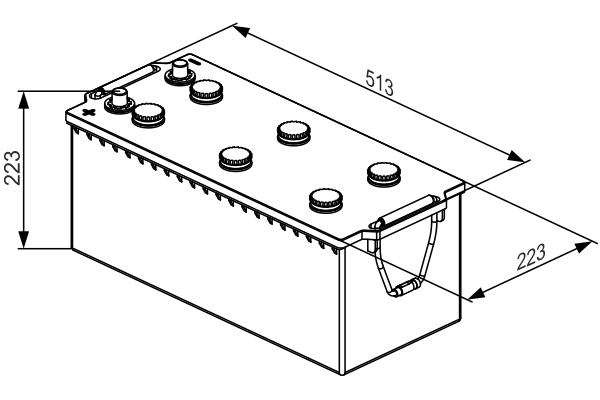 513

223

223