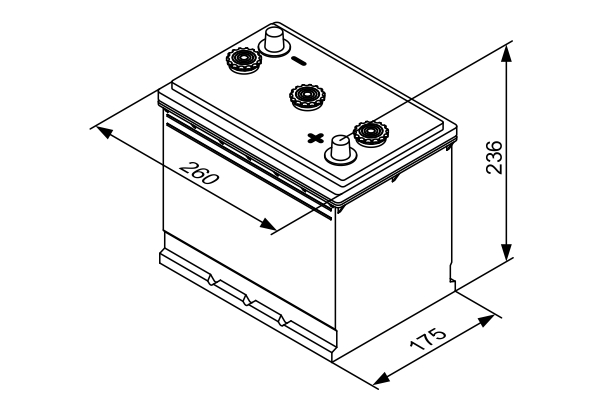 −
+
260
236
175