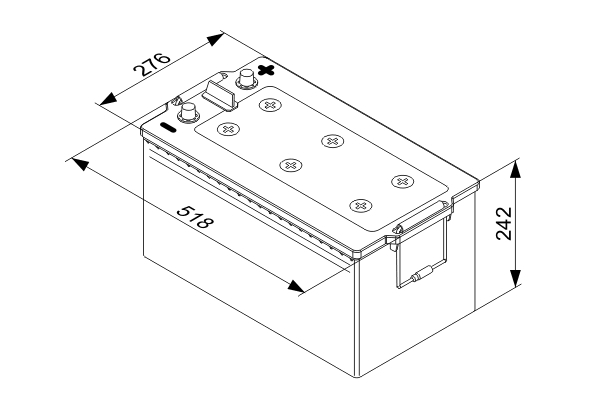 276
+
−
518
242